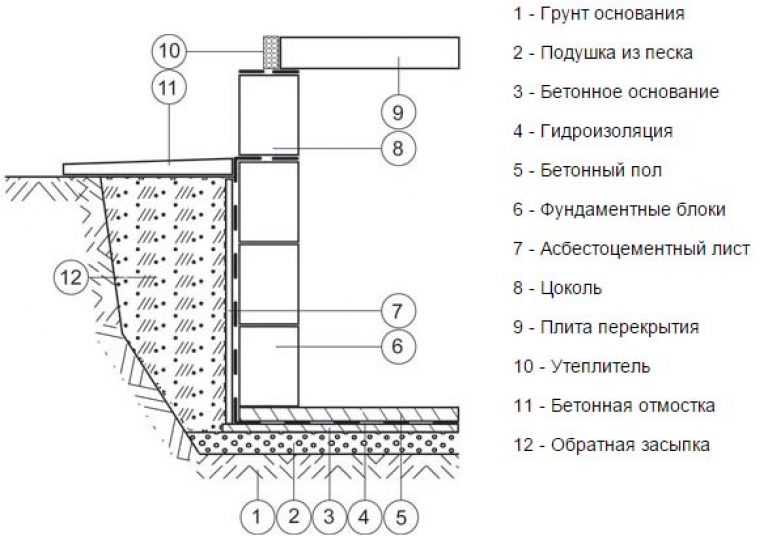 10
11
9
8
12
7
6
1 2 3 4 5

1 - Грунт основания
2 - Подушка из песка
3 - Бетонное основание
4 - Гидроизоляция
5 - Бетонный пол
6 - Фундаментные блоки
7 - Асбестоцементный лист
8 - Цоколь
9 - Плита перекрытия
10 - Утеплитель
11 - Бетонная отмостка
12 - Обратная засыпка