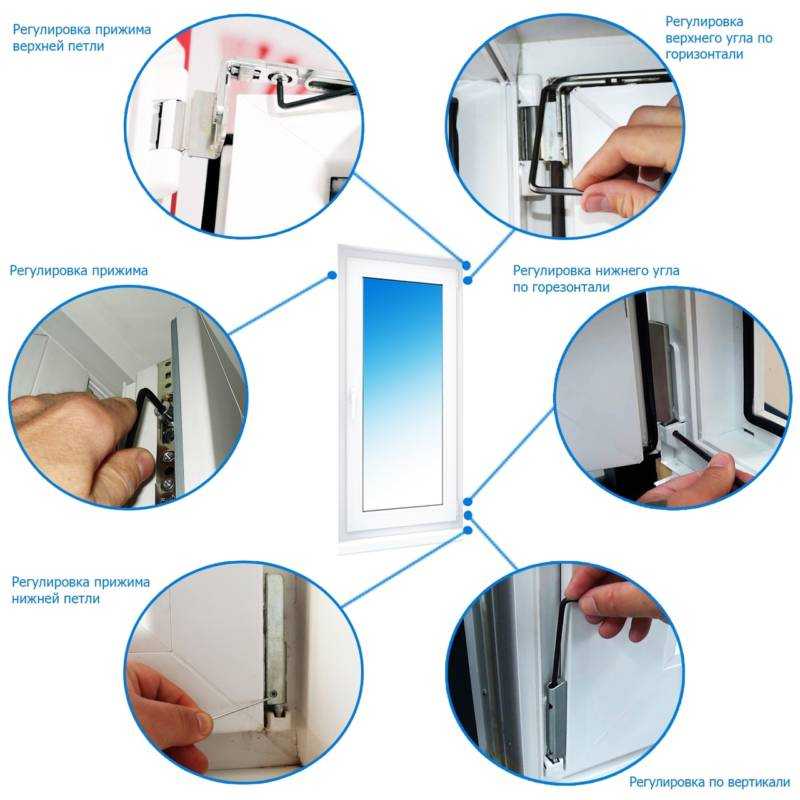 Регулировка прижима верхней петли

Регулировка верхнего угла по горизонтали

Регулировка прижима

Регулировка нижнего угла по горезонтали

Регулировка прижима нижней петли

Регулировка по вертикали