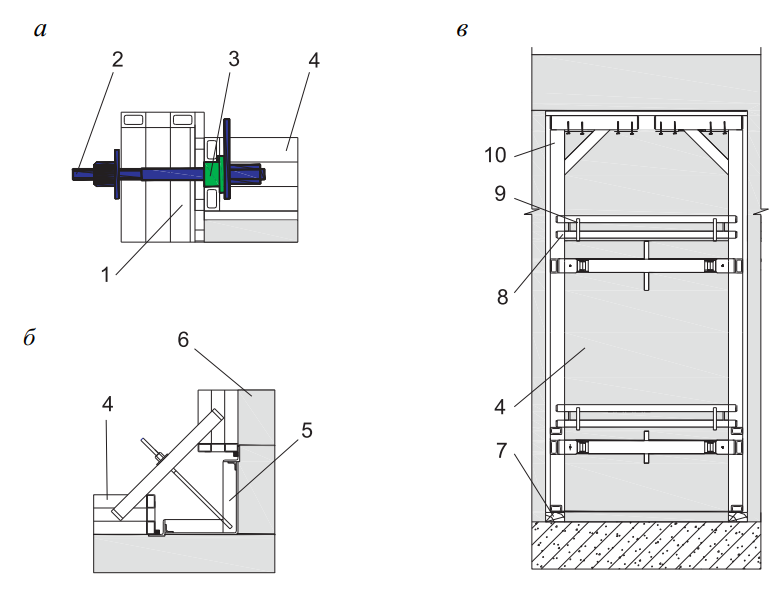 а

2

3

4

1

б

6

4

5

в

10

9

8

4

7