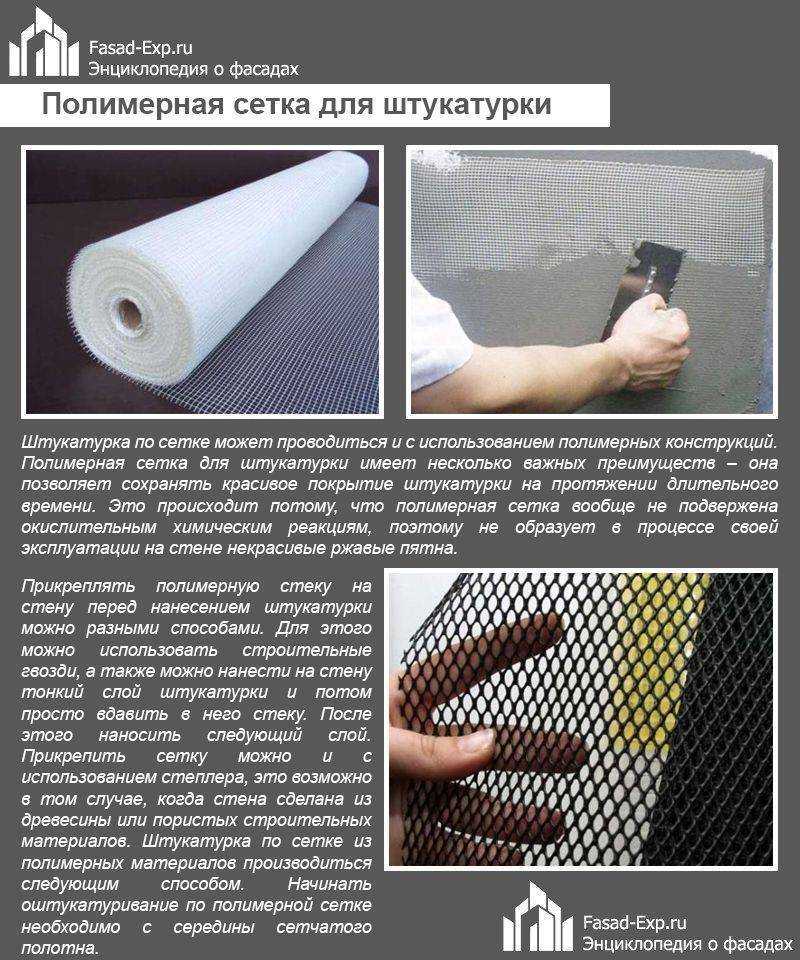 Fasad-Exp.ru
Энциклопедия о фасадах

Полимерная сетка для штукатурки

Штукатурка по сетке может проводиться и с использованием полимерных конструкций. Полимерная сетка для штукатурки имеет несколько важных преимуществ – она позволяет сохранять красивое покрытие штукатурки на протяжении длительного времени. Это происходит потому, что полимерная сетка вообще не подвержена окислительным химическим реакциям, поэтому не образует в процессе своей эксплуатации на стене некрасивые ржавые пятна.

Прикреплять полимерную стеку на стену перед нанесением штукатурки можно разными способами. Для этого можно использовать строительные гвозди, а также можно нанести на стену тонкий слой штукатурки и потом просто вдавить в него стеку. После этого наносить следующий слой. Прикрепить сетку можно и с использованием степлера, это возможно в том случае, когда стена сделана из древесины или пористых строительных материалов. Штукатурка по сетке из полимерных материалов производиться следующим способом. Начинать оштукатуривание по полимерной сетке необходимо с середины сетчатого полотна.

Fasad-Exp.ru
Энциклопедия о фасадах