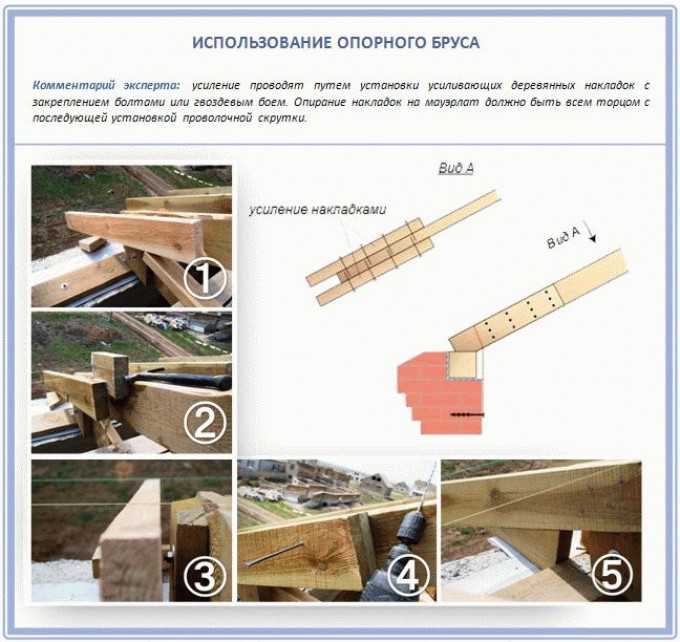 ИСПОЛЬЗОВАНИЕ ОПОРНОГО БРУСА

Комментарий эксперта: усиление проводят путем установки усиливающих деревянных накладок с закреплением болтами или гвоздевым боем. Опирание накладок на мауэрлат должно быть всем торцом с последующей установкой проволочной скрутки.

Вид А

усиление накладками

Вид А

1

2

3

4

5