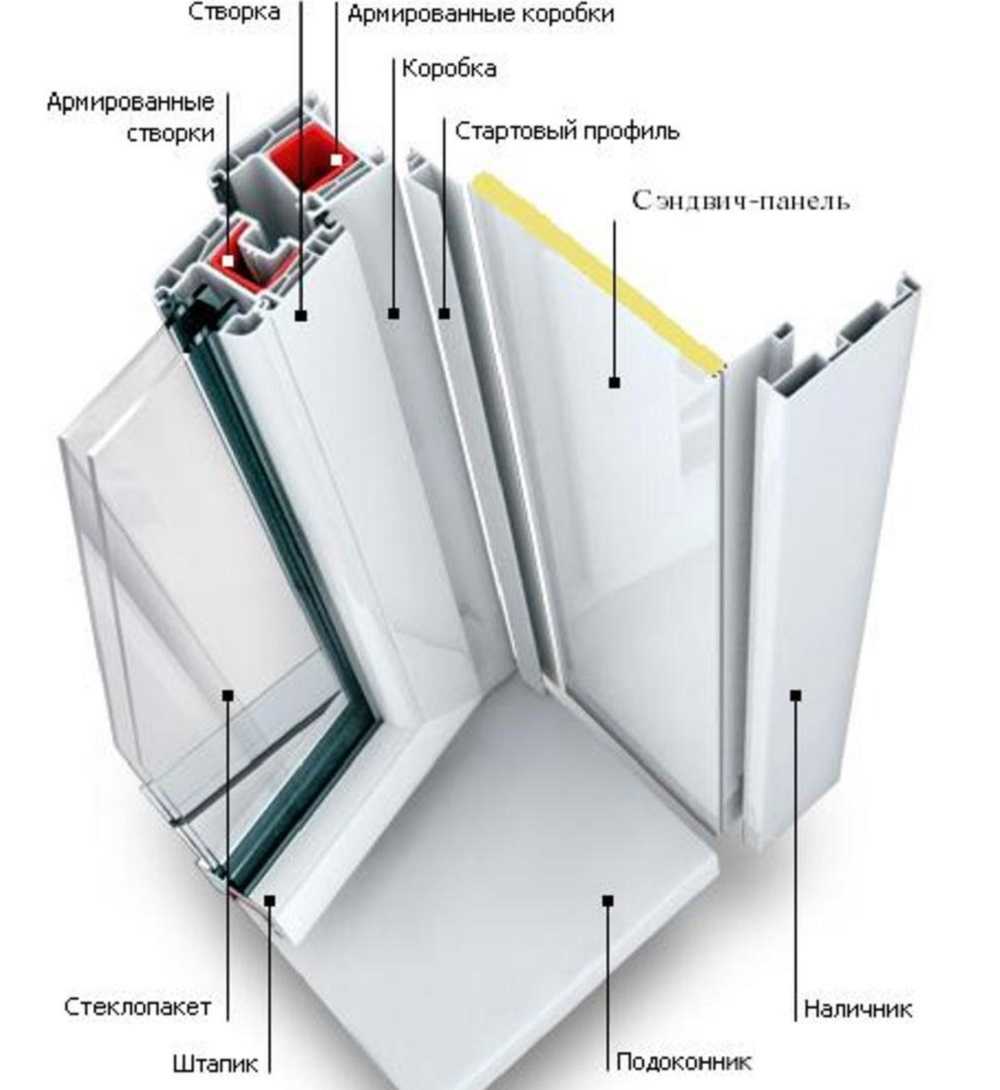 Створка
Армированные коробки
Коробка
Армированные створки
Стартовый профиль
Сэндвич-панель
Стеклопакет
Штапик
Подоконник
Наличник