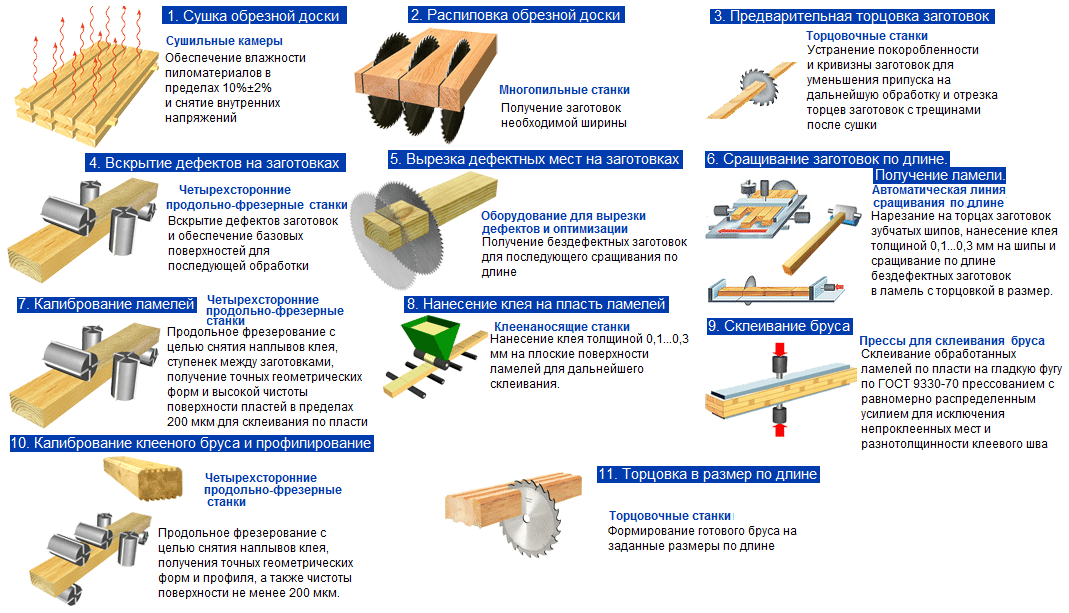 1. Сушка обрезной доски

Сушильные камеры
Обеспечение влажности пиломатериалов в пределах 10%±2% и снятие внутренних напряжений

2. Распиловка обрезной доски

Многопильные станки
Получение заготовок необходимой ширины

3. Предварительная торцовка заготовок

Торцовочные станки
Устранение покоробленности и кривизны заготовок для уменьшения припуска на дальнейшую обработку и отрезка торцев заготовок с трещинами после сушки

4. Вскрытие дефектов на заготовках

Четырехсторонние продольно-фрезерные станки
Вскрытие дефектов заготовок и обеспечение базовых поверхностей для последующей обработки

5. Вырезка дефектных мест на заготовках

Оборудование для вырезки дефектов и оптимизации
Получение бездефектных заготовок для последующего сращивания по длине

6. Сращивание заготовок по длине.
Получение ламели.

Автоматическая линия сращивания по длине
Нарезание на торцах заготовок зубчатых шипов, нанесение клея толщиной 0,1...0,3 мм на шипы и сращивание по длине бездефектных заготовок в ламель с торцовкой в размер.

7. Калибрование ламелей

Четырехсторонние продольно-фрезерные станки
Продольное фрезерование с целью снятия наплывов клея, ступенек между заготовками, получение точных геометрических форм и высокой чистоты поверхности пластей в пределах 200 мкм для склеивания по пласти

8. Нанесение клея на пласть ламелей

Клеенаносящие станки
Нанесение клея толщиной 0,1...0,3 мм на плоские поверхности ламелей для дальнейшего склеивания.

9. Склеивание бруса

Прессы для склеивания бруса
Склеивание обработанных ламелей по пласти на гладкую фугу по ГОСТ 9330-70 прессованием с равномерно распределенным усилием для исключения непроклеенных мест и разнотолщинности клеевого шва

10. Калибрование клееного бруса и профилирование

Четырехсторонние продольно-фрезерные станки
Продольное фрезерование с целью снятия наплывов клея, получения точных геометрических форм и профиля, а также чистоты поверхности не менее 200 мкм.

11. Торцовка в размер по длине

Торцовочные станки
Формирование готового бруса на заданные размеры по длине