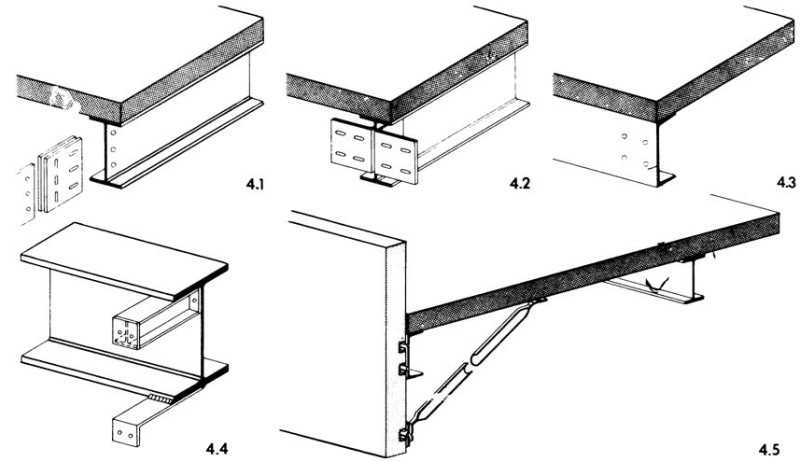 4.1

4.2

4.3

4.4

4.5