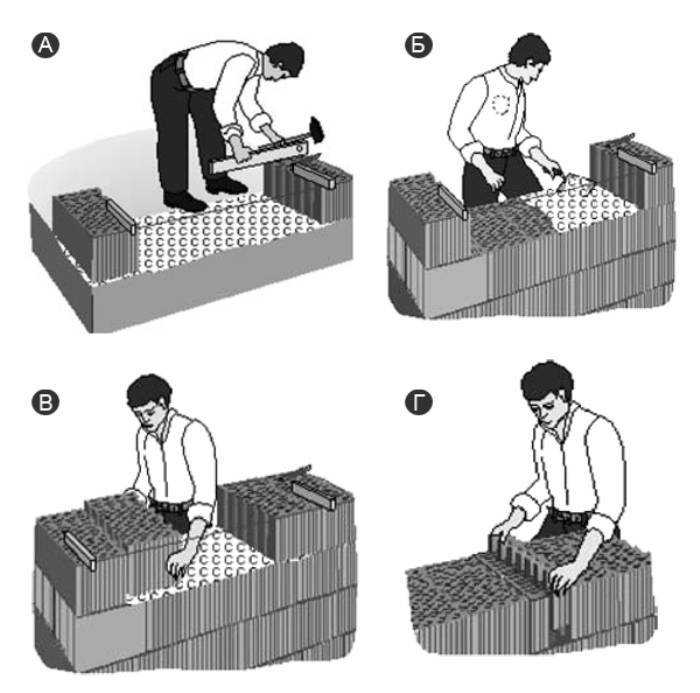 А

Б

В

Г