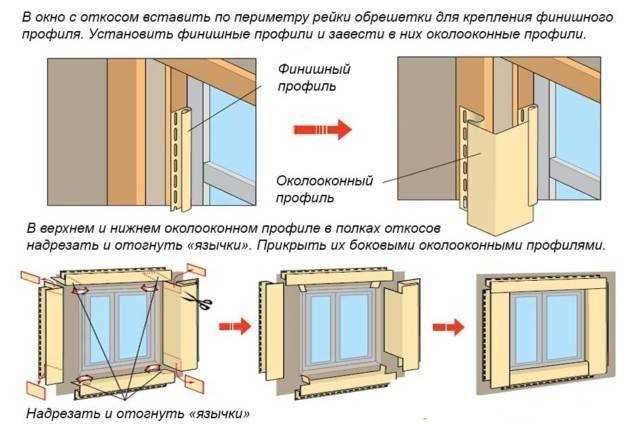 В окно с откосом вставить по периметру рейки обрешетки для крепления финишного профиля. Установить финишные профили и завести в них околооконные профили.

Финишный профиль

Околооконный профиль

В верхнем и нижнем околооконном профиле в полках откосов надрезать и отогнуть «язычки». Прикрыть их боковыми околооконными профилями.

Надрезать и отогнуть «язычки»