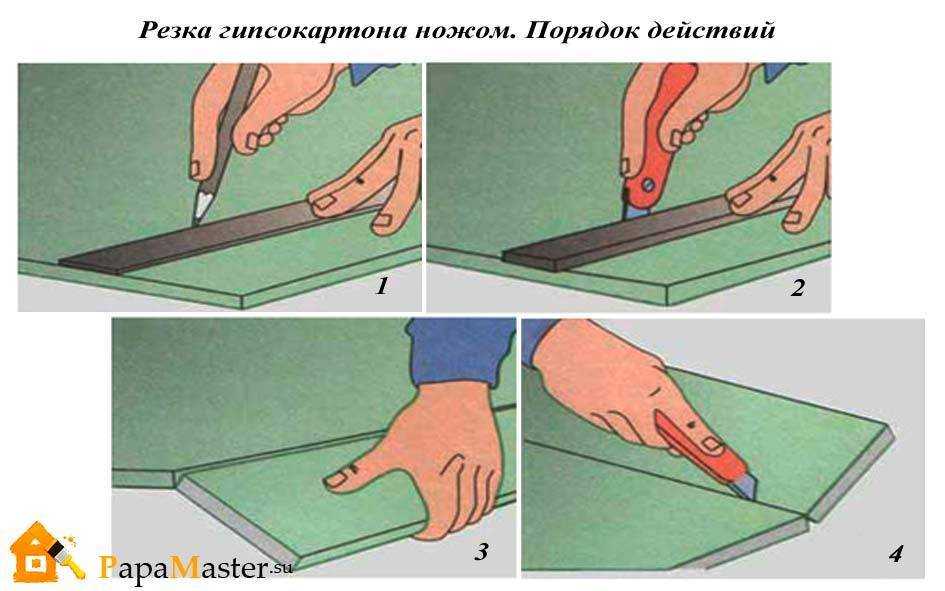 Резка гипсокартона ножом. Порядок действий

1

2

3

4

PapaMaster.su