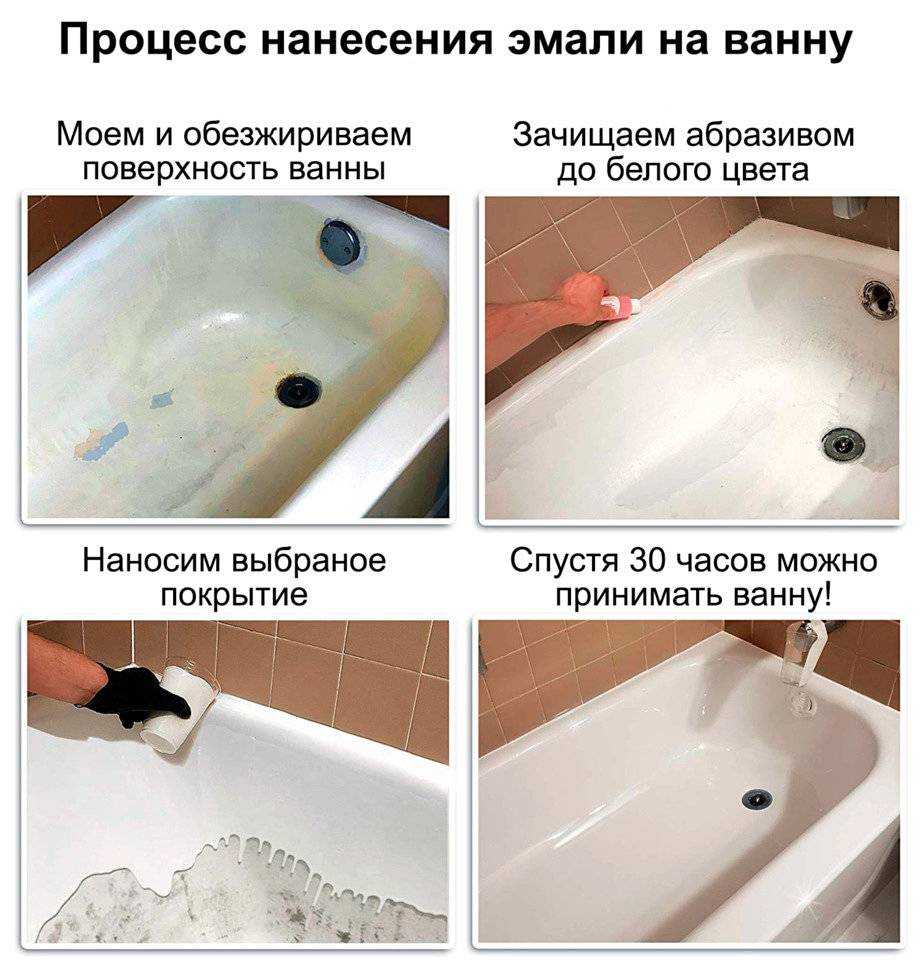 Процесс нанесения эмали на ванну

Моем и обезжириваем поверхность ванны

Зачищаем абразивом до белого цвета

Наносим выбраное покрытие

Спустя 30 часов можно принимать ванну!