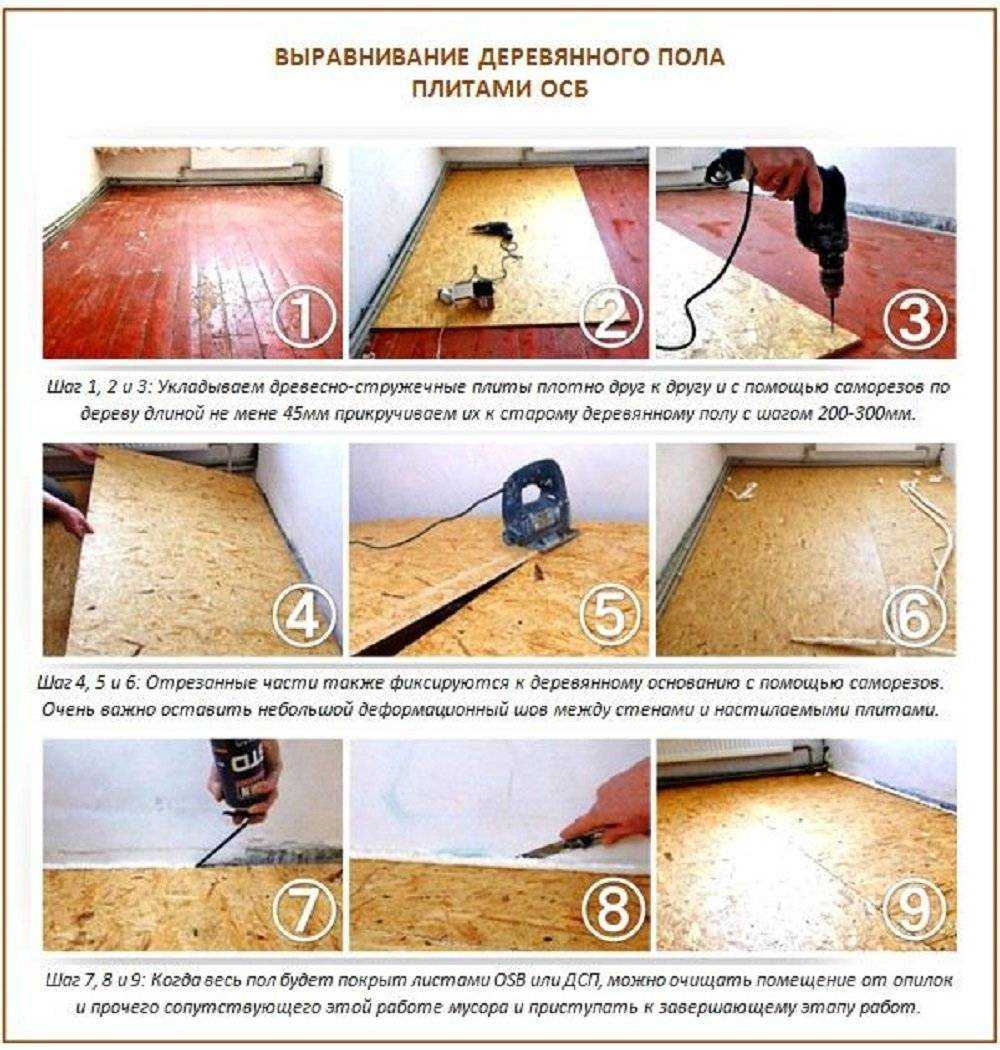 ВЫРАВНИВАНИЕ ДЕРЕВЯННОГО ПОЛА
ПЛИТАМИ ОСБ

1
2
3

Шаг 1, 2 и 3: Укладываем древесно-стружечные плиты плотно друг к другу и с помощью саморезов по дереву длиной не мене 45мм прикручиваем их к старому деревянному полу с шагом 200-300мм.

4
5
6

Шаг 4, 5 и 6: Отрезанные части также фиксируются к деревянному основанию с помощью саморезов. Очень важно оставить небольшой деформационный шов между стенами и настилаемыми плитами.

7
8
9

Шаг 7, 8 и 9: Когда весь пол будет покрыт листами OSB или ДСП, можно очищать помещение от опилок и прочего сопутствующего этой работе мусора и приступать к завершающему этапу работ.