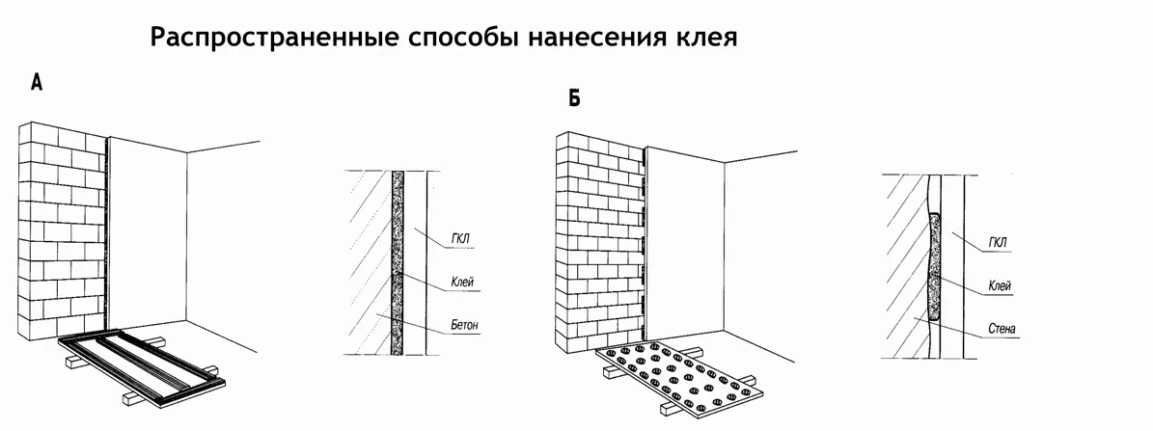 Распространенные способы нанесения клея

А

ГКЛ
Клей
Бетон

Б

ГКЛ
Клей
Стена