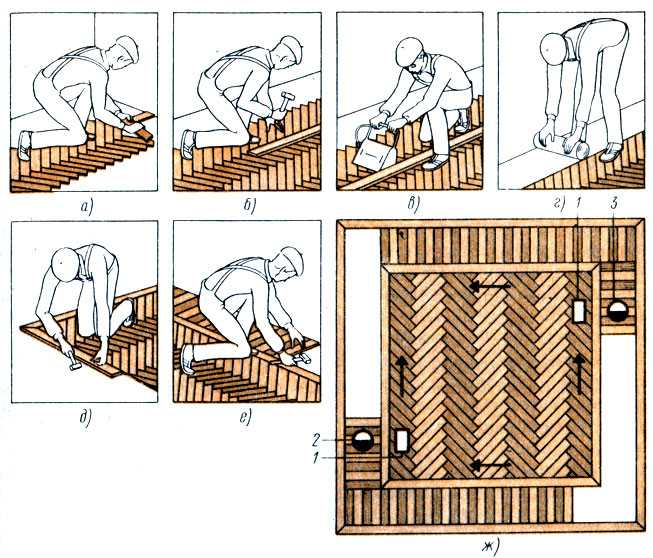 а)

б)

в)

г)

1

3

д)

е)

2

1

ж)