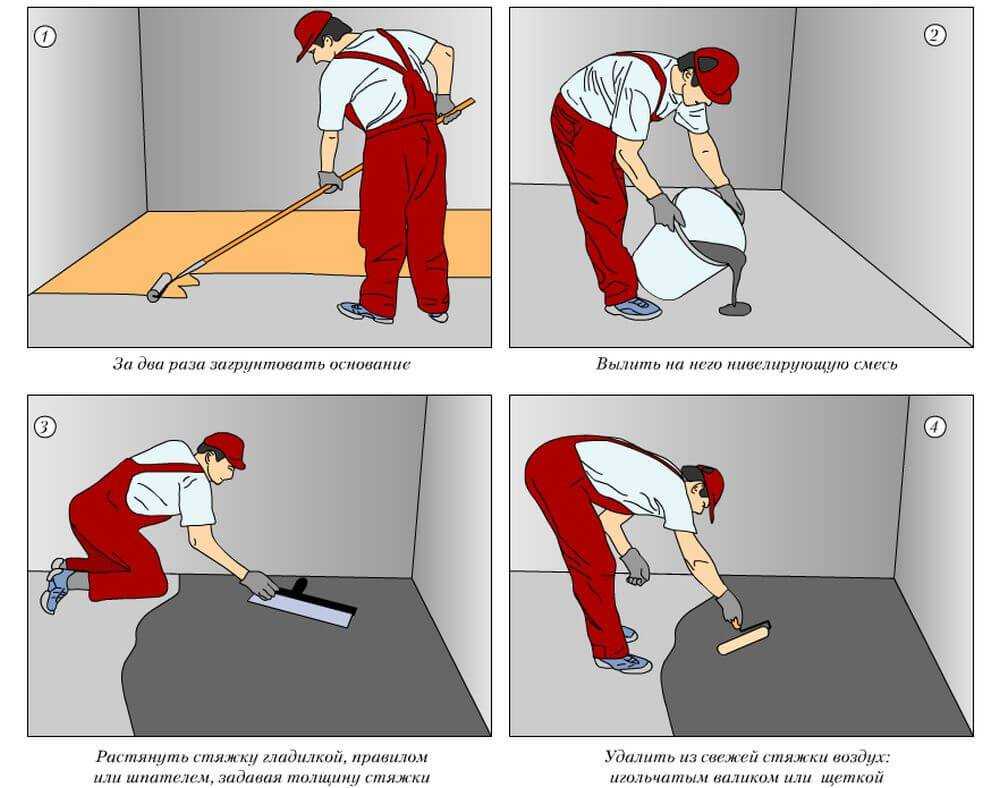 1

За два раза загрунтовать основание

2

Вылить на него нивелирующую смесь

3

Растянуть стяжку гладилкой, правилом или шпателем, задавая толщину стяжки

4

Удалить из свежей стяжки воздух: игольчатым валиком или щеткой