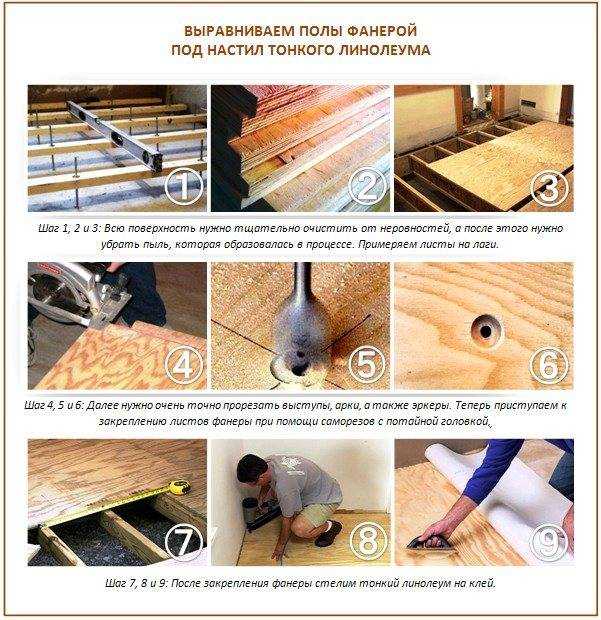 ВЫРАВНИВАЕМ ПОЛЫ ФАНЕРОЙ
ПОД НАСТИЛ ТОНКОГО ЛИНОЛЕУМА

1 2 3

Шаг 1, 2 и 3: Всю поверхность нужно тщательно очистить от неровностей, а после этого нужно убрать пыль, которая образовалась в процессе. Примеряем листы на лаги.

4 5 6

Шаг 4, 5 и 6: Далее нужно очень точно прорезать выступы, арки, а также эркеры. Теперь приступаем к закреплению листов фанеры при помощи саморезов с потайной головкой.

7 8 9

Шаг 7, 8 и 9: После закрепления фанеры стелим тонкий линолеум на клей.