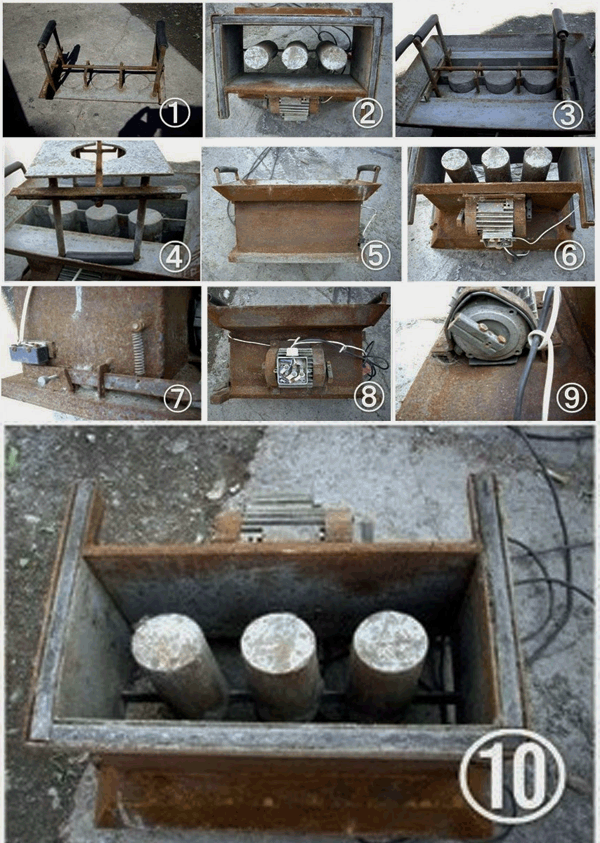 ①
②
③
④
⑤
⑥
⑦
⑧
⑨
⑩