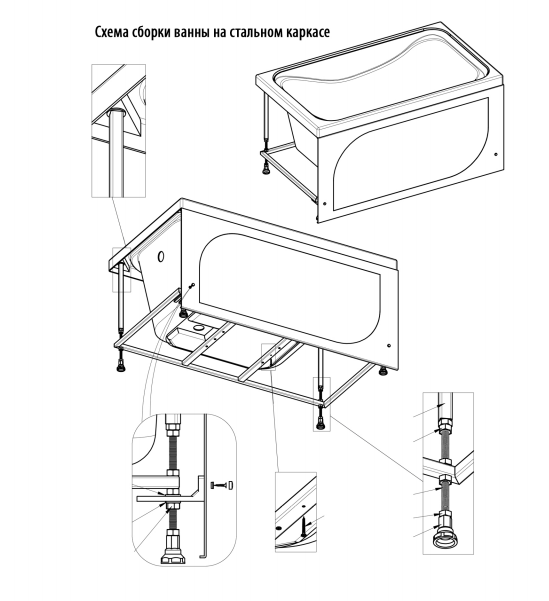 Схема сборки ванны на стальном каркасе