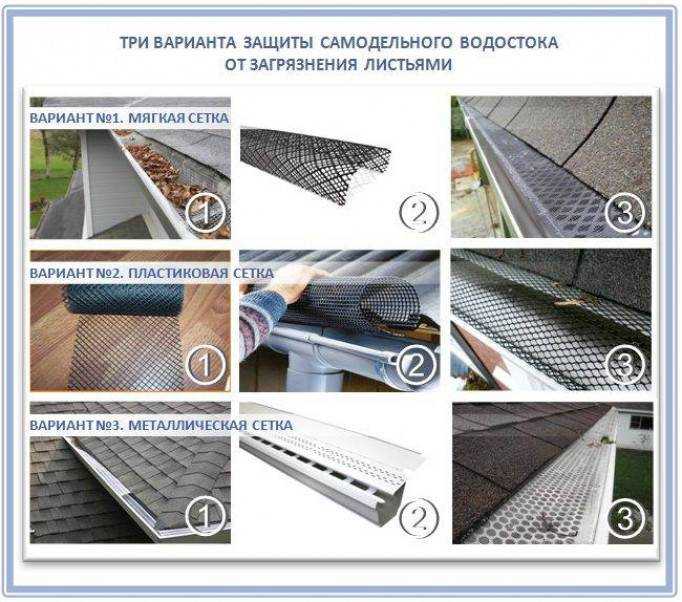 ТРИ ВАРИАНТА ЗАЩИТЫ САМОДЕЛЬНОГО ВОДОСТОКА ОТ ЗАГРЯЗНЕНИЯ ЛИСТЬЯМИ

ВАРИАНТ №1. МЯГКАЯ СЕТКА

1

2

3

ВАРИАНТ №2. ПЛАСТИКОВАЯ СЕТКА

1

2

3

ВАРИАНТ №3. МЕТАЛЛИЧЕСКАЯ СЕТКА

1

2

3